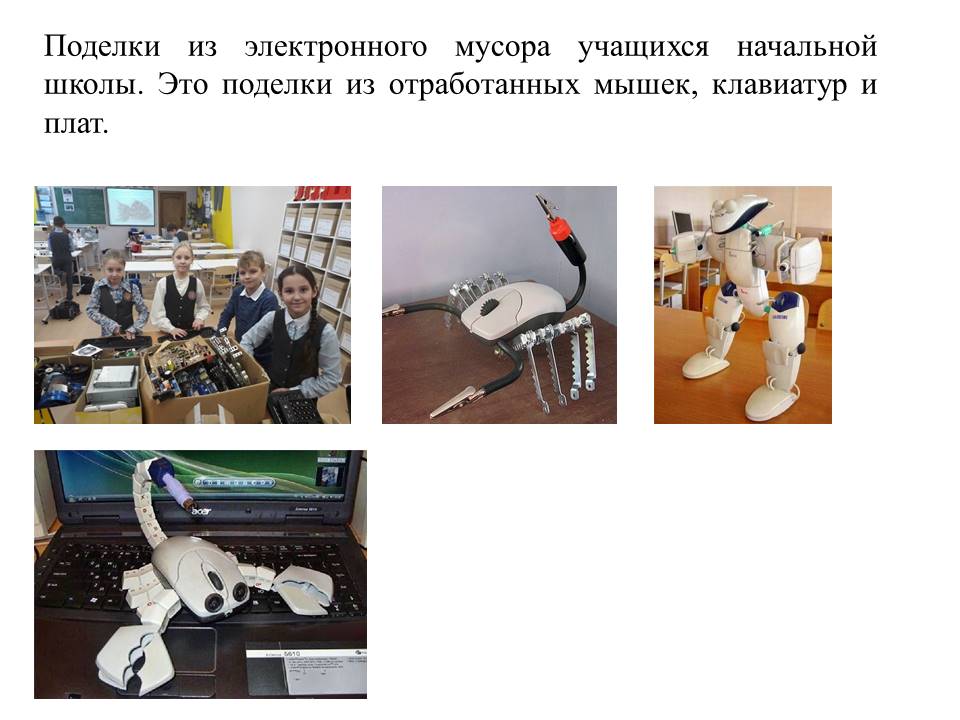 Поделки из электронного мусора учащихся начальной школы. Это поделки из отработанных мышек, клавиатур и плат.

acer